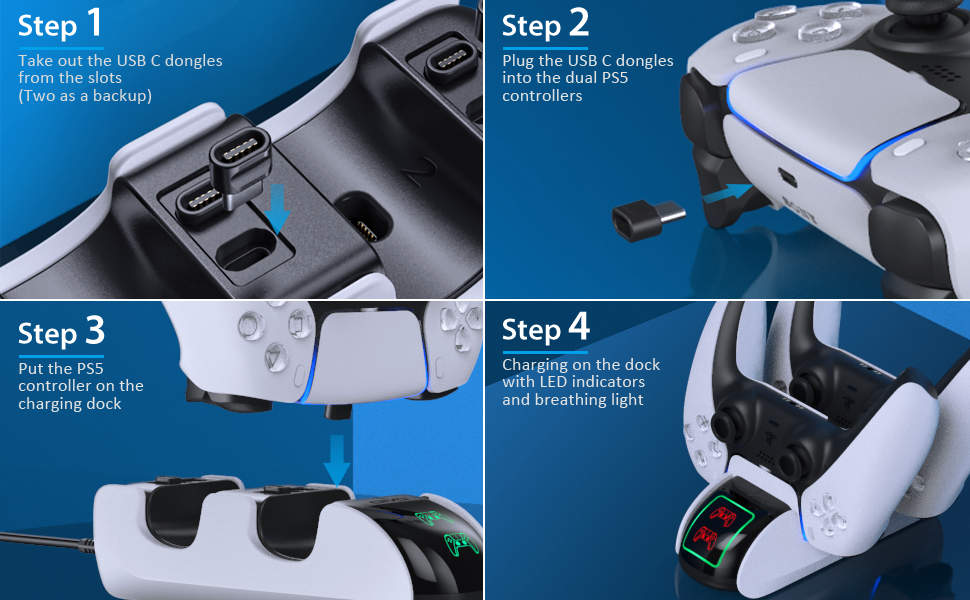 Step 1
Take out the USB C dongles from the slots
(Two as a backup)

2

Step 2
Plug the USB C dongles into the dual PS5 controllers

Step 3
Put the PS5 controller on the charging dock

Step 4
Charging on the dock with LED indicators and breathing light