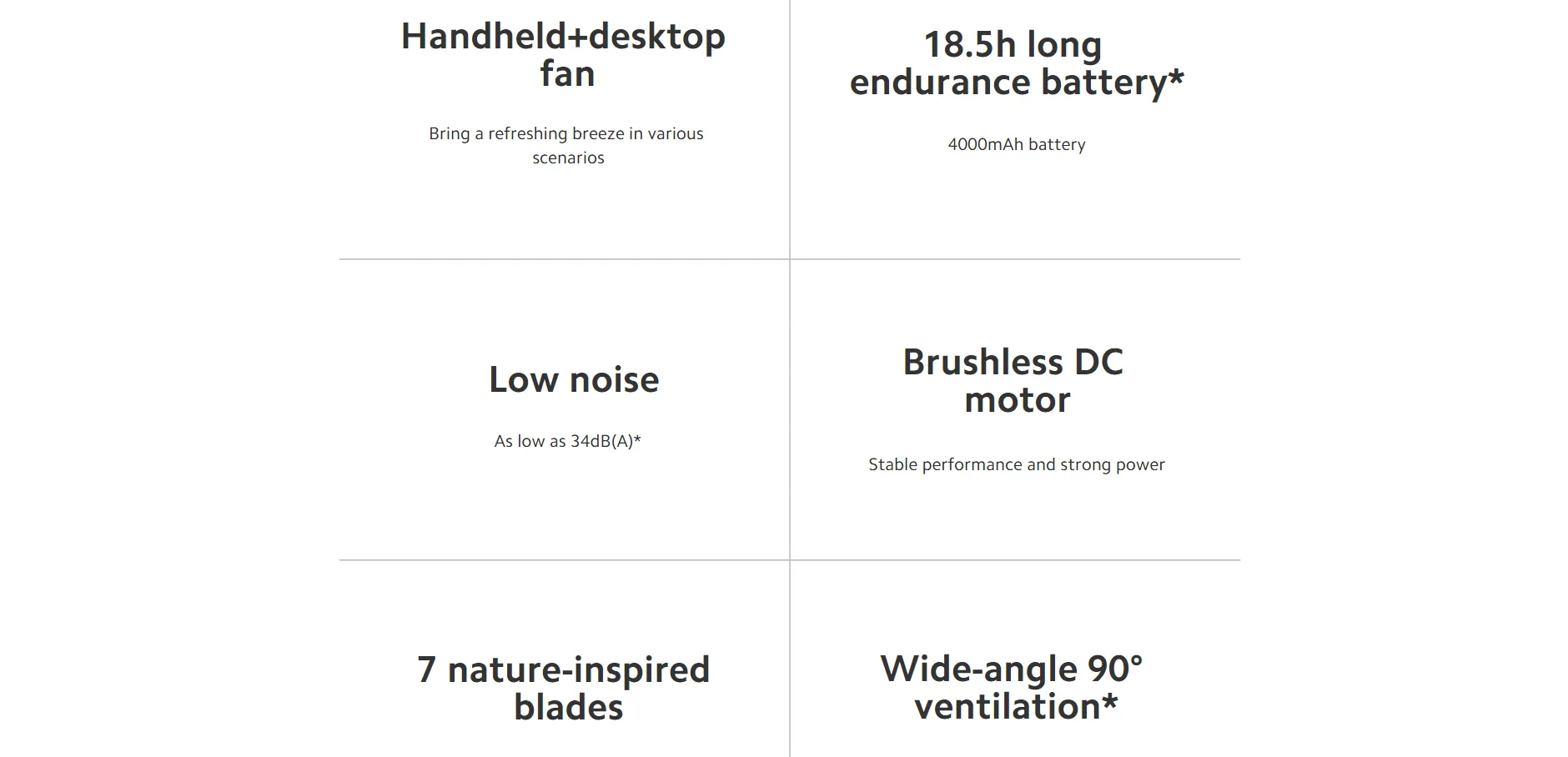 Handheld+desktop fan

Bring a refreshing breeze in various scenarios

18.5h long endurance battery*

4000mAh battery

Low noise

As low as 34dB(A)*

Brushless DC motor

Stable performance and strong power

7 nature-inspired blades

Wide-angle 90° ventilation*