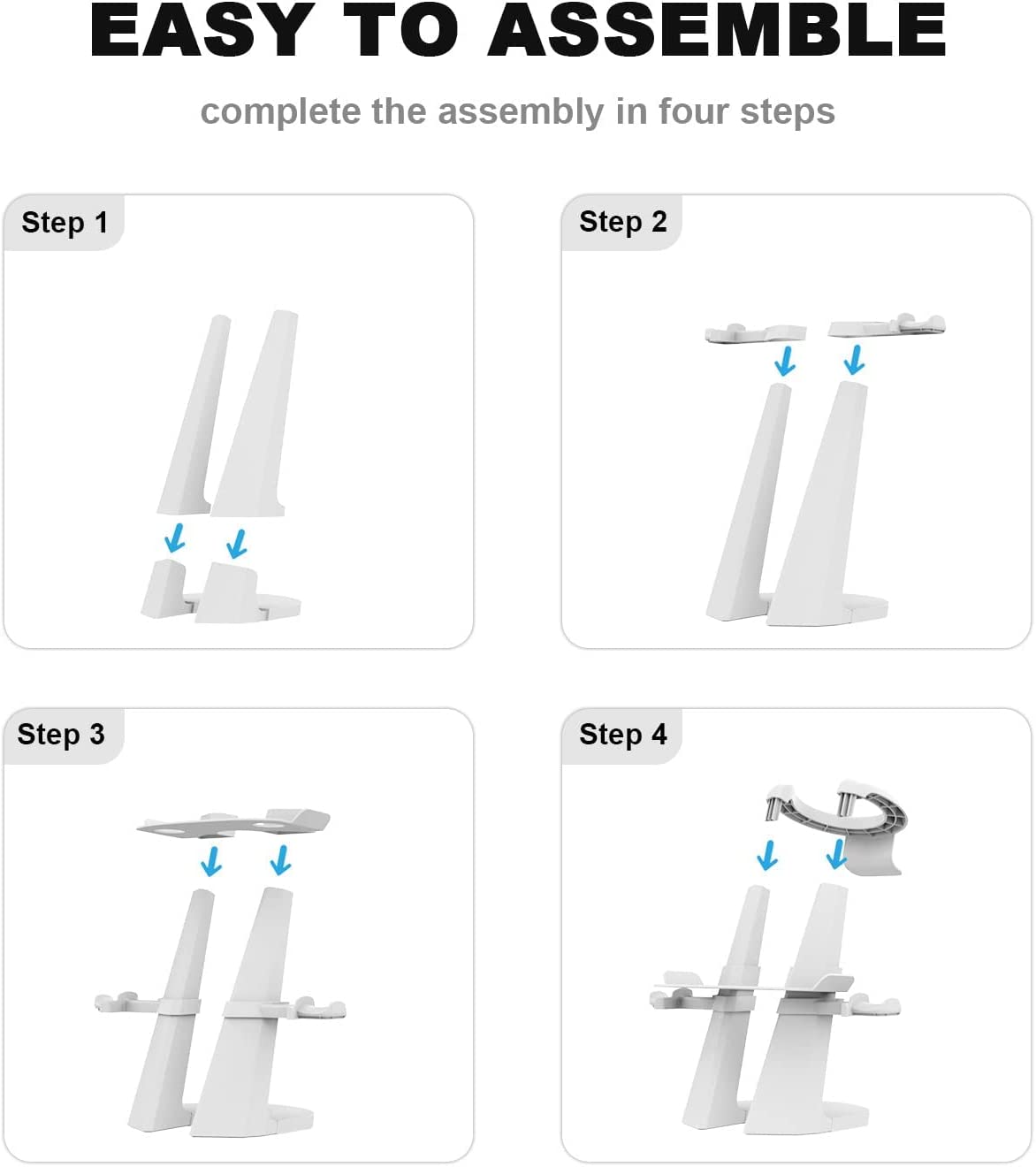 EASY TO ASSEMBLE

complete the assembly in four steps

Step 1

Step 2

Step 3

Step 4