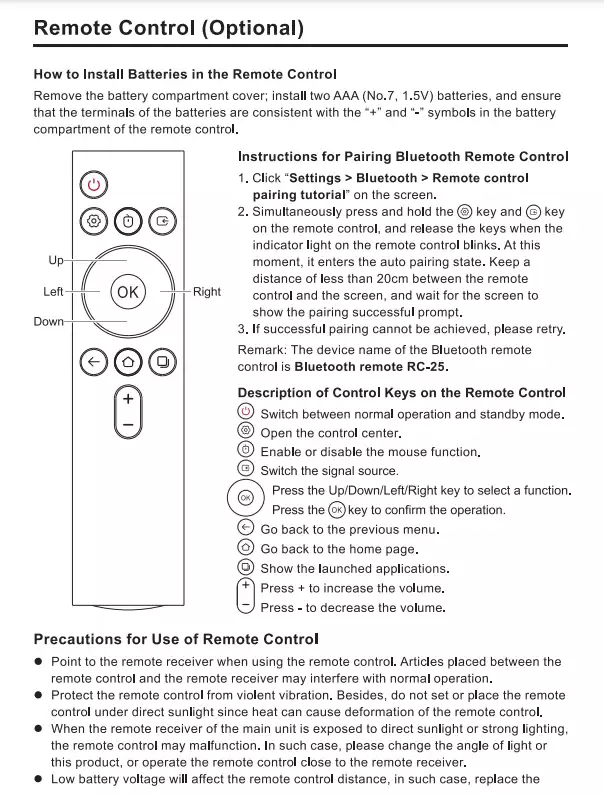 Remote Control (Optional)

How to Install Batteries in the Remote Control

Remove the battery compartment cover; install two AAA (No.7, 1.5V) batteries, and ensure that the terminals of the batteries are consistent with the "+" and "-" symbols in the battery compartment of the remote control.

Up
Left
OK
Right
Down
+
−

Instructions for Pairing Bluetooth Remote Control

1. Click "Settings > Bluetooth > Remote control pairing tutorial" on the screen.
2. Simultaneously press and hold the key and key on the remote control, and release the keys when the indicator light on the remote control blinks. At this moment, it enters the auto pairing state. Keep a distance of less than 20cm between the remote control and the screen, and wait for the screen to show the pairing successful prompt.
3. If successful pairing cannot be achieved, please retry.

Remark: The device name of the Bluetooth remote control is Bluetooth remote RC-25.

Description of Control Keys on the Remote Control

Switch between normal operation and standby mode.
Open the control center.
Enable or disable the mouse function.
Switch the signal source.
OK Press the Up/Down/Left/Right key to select a function.
Press the OK key to confirm the operation.
Go back to the previous menu.
Go back to the home page.
Show the launched applications.
+ Press + to increase the volume.
− Press - to decrease the volume.

Precautions for Use of Remote Control

● Point to the remote receiver when using the remote control. Articles placed between the remote control and the remote receiver may interfere with normal operation.
● Protect the remote control from violent vibration. Besides, do not set or place the remote control under direct sunlight since heat can cause deformation of the remote control.
● When the remote receiver of the main unit is exposed to direct sunlight or strong lighting, the remote control may malfunction. In such case, please change the angle of light or this product, or operate the remote control close to the remote receiver.
● Low battery voltage will affect the remote control distance, in such case, replace the