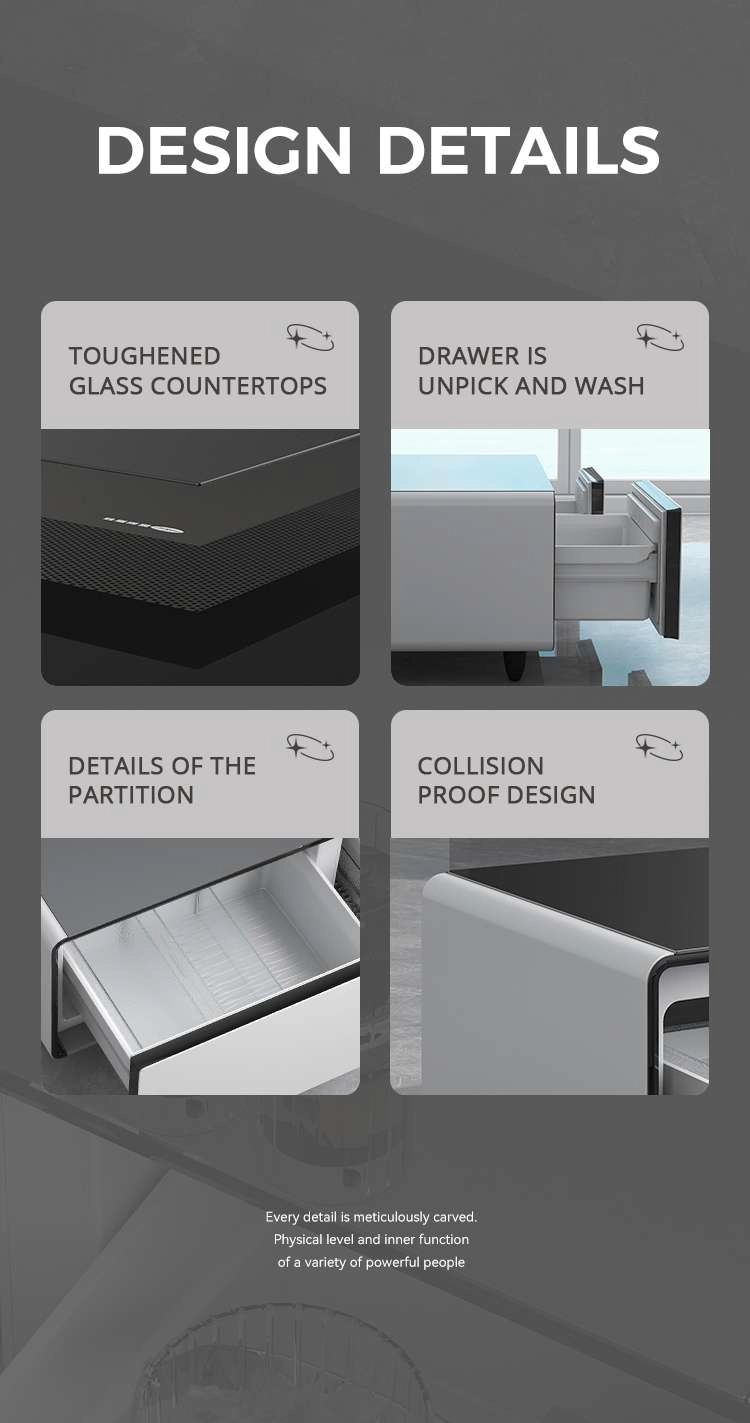 DESIGN DETAILS

TOUGHENED GLASS COUNTERTOPS

DRAWER IS UNPICK AND WASH

DETAILS OF THE PARTITION

COLLISION PROOF DESIGN

Every detail is meticulously carved.
Physical level and inner function
of a variety of powerful people