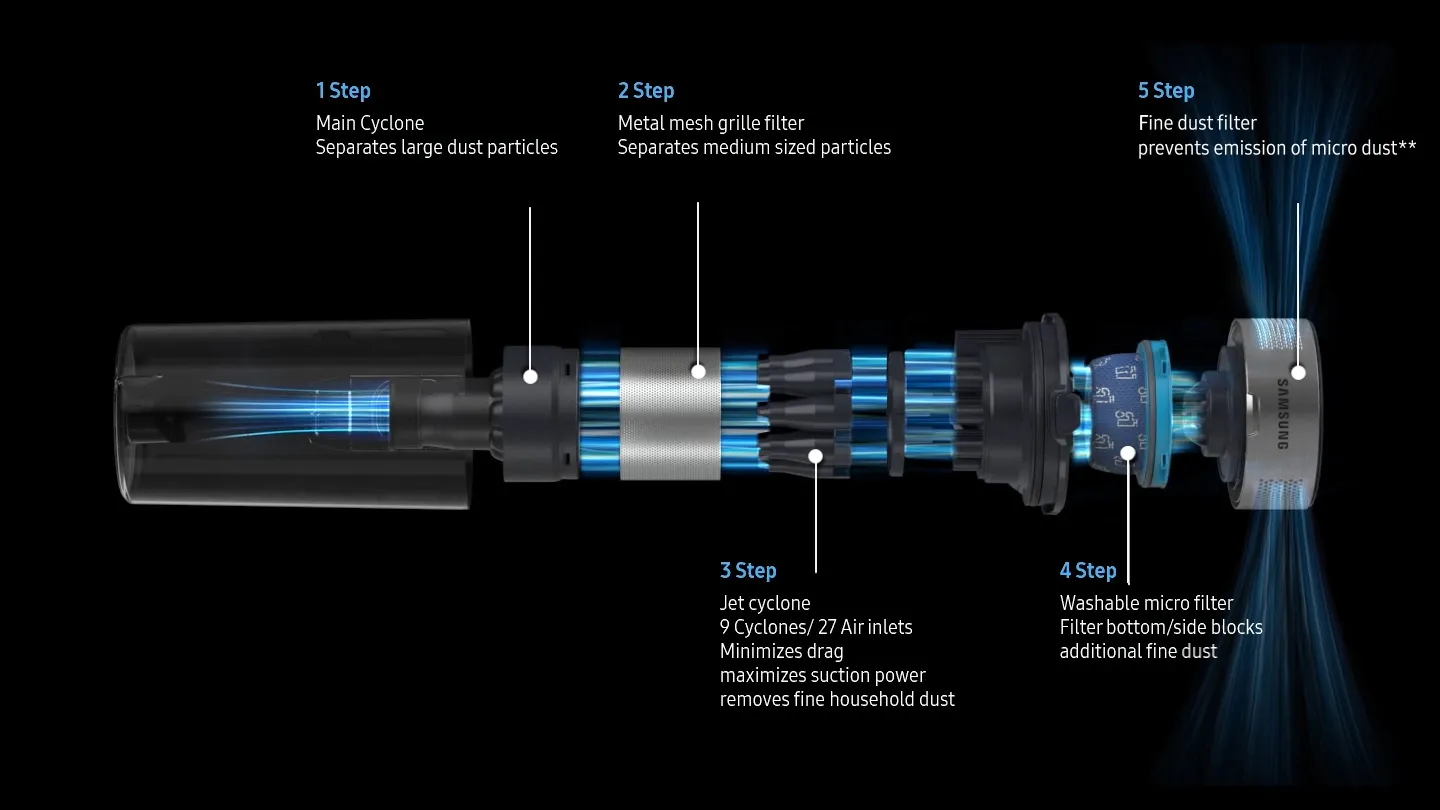 1 Step
Main Cyclone
Separates large dust particles

2 Step
Metal mesh grille filter
Separates medium sized particles

5 Step
Fine dust filter
prevents emission of micro dust**

SAMSUNG

3 Step
Jet cyclone
9 Cyclones/ 27 Air inlets
Minimizes drag
maximizes suction power
removes fine household dust

4 Step
Washable micro filter
Filter bottom/side blocks
additional fine dust