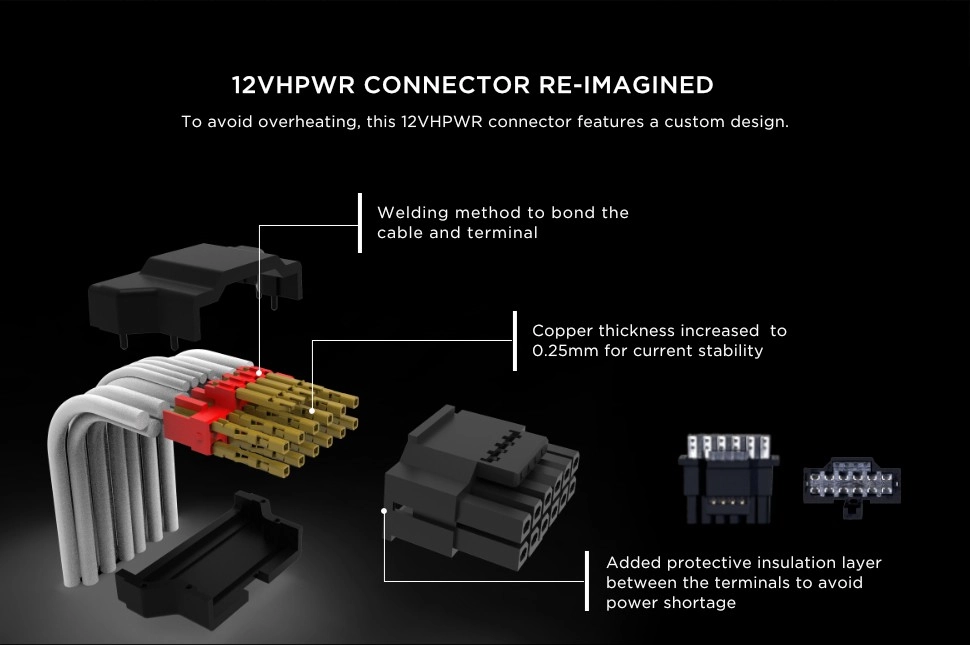 12VHPWR CONNECTOR RE-IMAGINED

To avoid overheating, this 12VHPWR connector features a custom design.

Welding method to bond the cable and terminal

Copper thickness increased to 0.25mm for current stability

Added protective insulation layer between the terminals to avoid power shortage